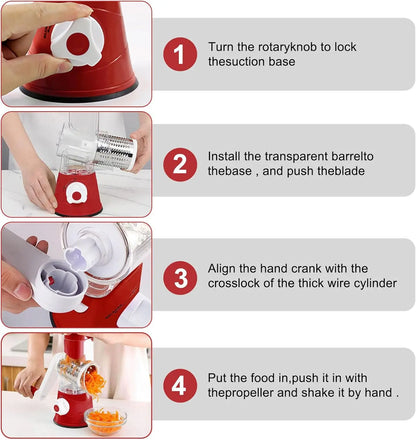 1
Turn the rotaryknob to lock thesuction base

2
Install the transparent barrelto thebase , and push theblade

3
Align the hand crank with the crosslock of the thick wire cylinder

4
Put the food in,push it in with thepropeller and shake it by hand .