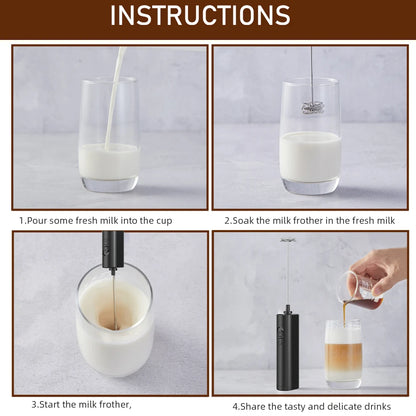 INSTRUCTIONS

1.Pour some fresh milk into the cup

2.Soak the milk frother in the fresh milk

3.Start the milk frother,

4.Share the tasty and delicate drinks