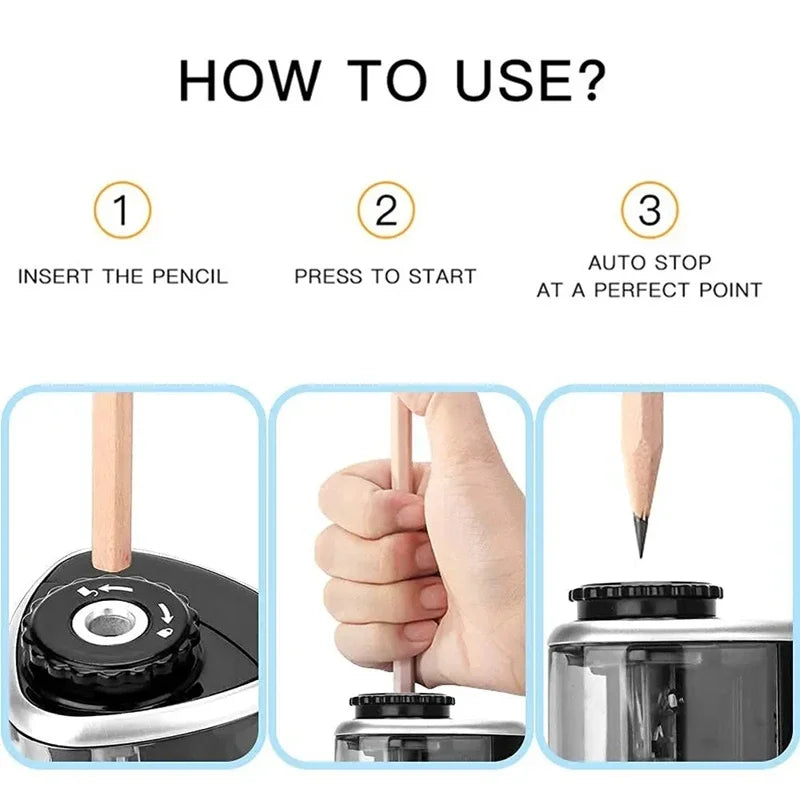 HOW TO USE?

1
INSERT THE PENCIL

2
PRESS TO START

3
AUTO STOP
AT A PERFECT POINT