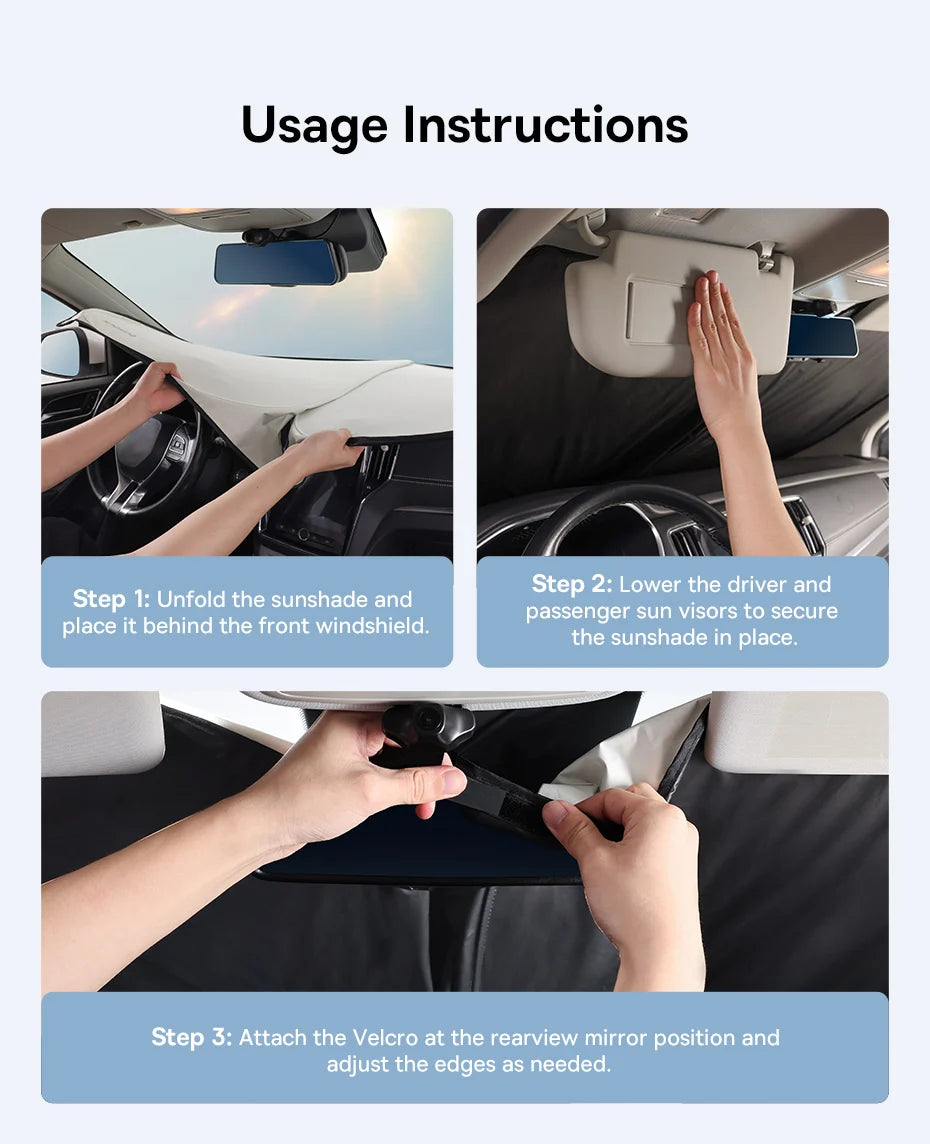 Usage Instructions

Step 1: Unfold the sunshade and place it behind the front windshield.

Step 2: Lower the driver and passenger sun visors to secure the sunshade in place.

Step 3: Attach the Velcro at the rearview mirror position and adjust the edges as needed.